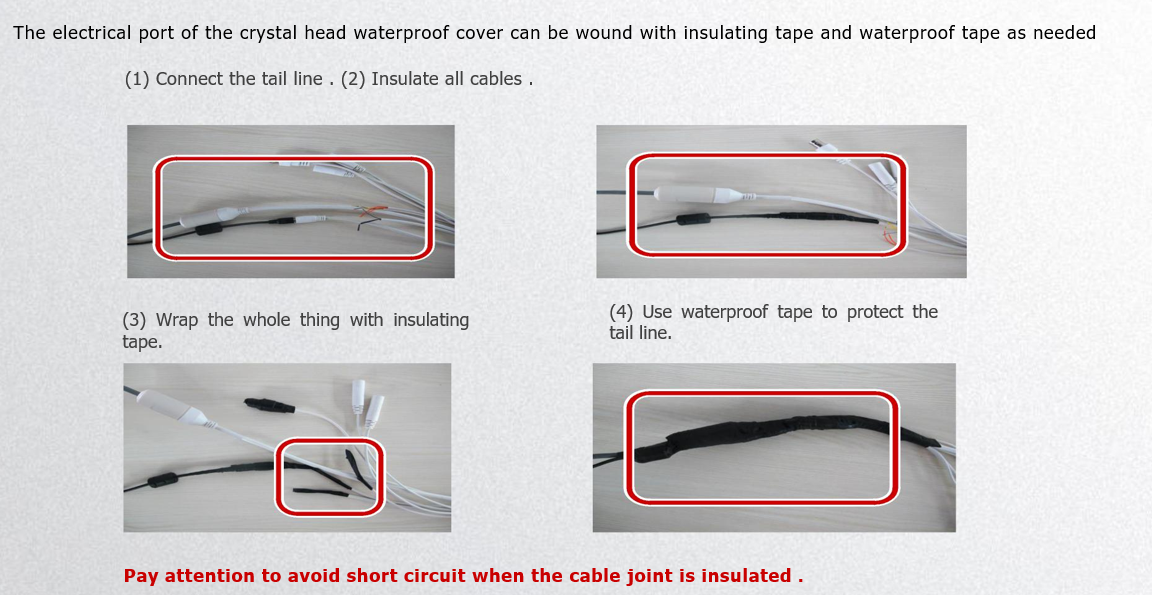 The electrical port of the crystal head waterproof cover can be wound with insulating tape and waterproof tape as needed

(1) Connect the tail line . (2) Insulate all cables .

(3) Wrap the whole thing with insulating tape.

(4) Use waterproof tape to protect the tail line.

Pay attention to avoid short circuit when the cable joint is insulated .